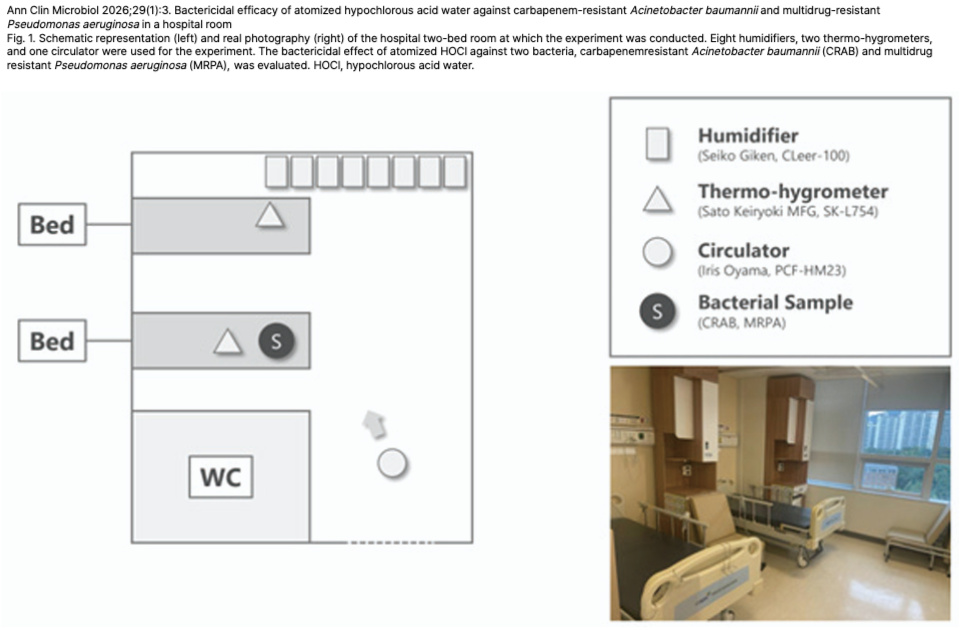 Ann Clin Microbiol 2026;29(1):3. Bactericidal efficacy of atomized hypochlorous acid water against carbapenem-resistant Acinetobacter baumannii and multidrug-resistant Pseudomonas aeruginosa in a hospital room

Fig. 1. Schematic representation (left) and real photography (right) of the hospital two-bed room at which the experiment was conducted. Eight humidifiers, two thermo-hygrometers, and one circulator were used for the experiment. The bactericidal effect of atomized HOCl against two bacteria, carbapenemresistant Acinetobacter baumannii (CRAB) and multidrug resistant Pseudomonas aeruginosa (MRPA), was evaluated. HOCl, hypochlorous acid water.

Bed

Bed

S

WC

Humidifier
(Seiko Giken, CLeer-100)

Thermo-hygrometer
(Sato Keiryoki MFG, SK-L754)

Circulator
(Iris Oyama, PCF-HM23)

S Bacterial Sample
(CRAB, MRPA)